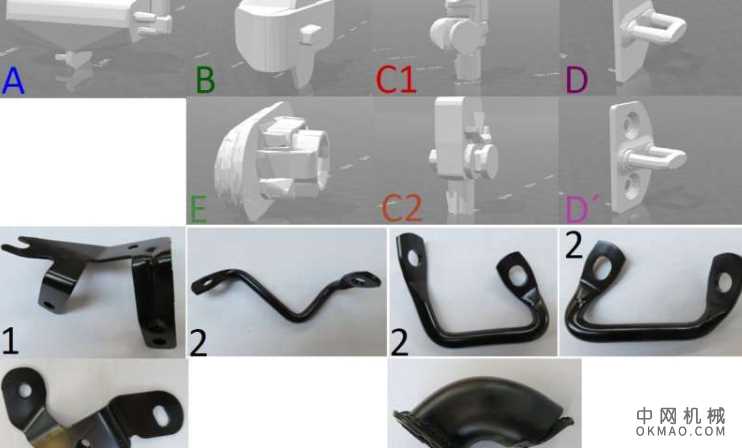 A
B
C1
D
E
C2
D´
1
2
2
2
中网机械
OKMAO.COM