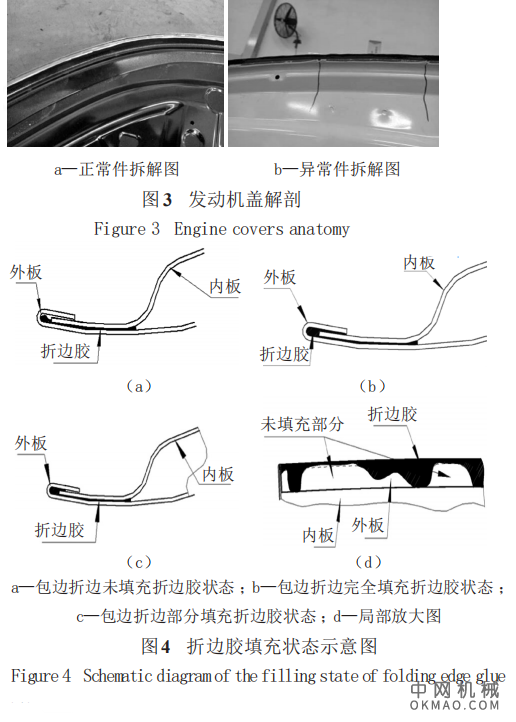 a—正常件拆解图

b—异常件拆解图

图3 发动机盖解剖

Figure 3 Engine covers anatomy

外板

内板

折边胶

(a)

外板

内板

折边胶

(b)

外板

内板

折边胶

(c)

未填充部分

折边胶

内板

外板

(d)

a—包边折边未填充折边胶状态；b—包边折边完全填充折边胶状态；c—包边折边部分填充折边胶状态；d—局部放大图

图4 折边胶填充状态示意图

Figure 4 Schematic diagram of the filling state of folding edge glue

中网机械
OKMAO.COM