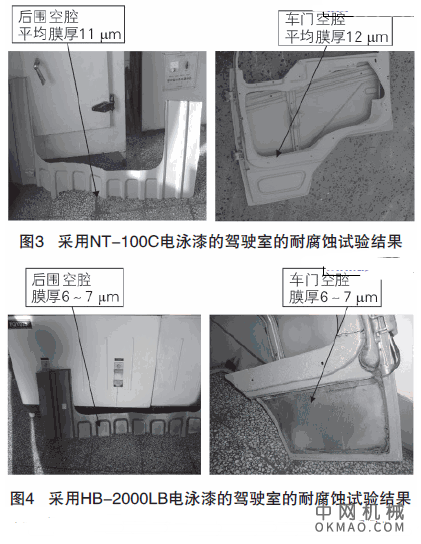 后围空腔
平均膜厚11 μm

车门空腔
平均膜厚12 μm

图3 采用NT-100C电泳漆的驾驶室的耐腐蚀试验结果

后围空腔
膜厚6 ~ 7 μm

车门空腔
膜厚6 ~ 7 μm

图4 采用HB-2000LB电泳漆的驾驶室的耐腐蚀试验结果

中网机械
OKMAO.COM